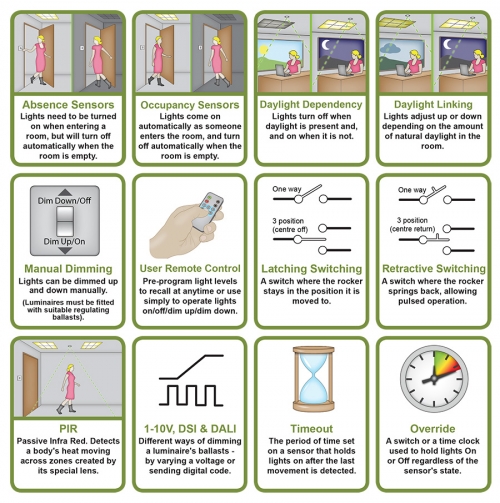 Absence Sensors
Lights need to be turned on when entering a room, but will turn off automatically when the room is empty.

Occupancy Sensors
Lights come on automatically as someone enters the room, and turn off automatically when the room is empty.

Daylight Dependency
Lights turn off when daylight is present and, and on when it is not.

Daylight Linking
Lights adjust up or down depending on the amount of natural daylight in the room.

Dim Down/Off
Dim Up/On

Manual Dimming
Lights can be dimmed up and down manually.
(Luminaires must be fitted with suitable regulating ballasts).

User Remote Control
Pre-program light levels to recall at anytime or use simply to operate lights on/off/dim up/dim down.

One way
3 position (centre off)

Latching Switching
A switch where the rocker stays in the position it is moved to.

One way
3 position (centre return)

Retractive Switching
A switch where the rocker springs back, allowing pulsed operation.

PIR
Passive Infra Red. Detects a body's heat moving across zones created by its special lens.

1-10V, DSI & DALI
Different ways of dimming a luminaire's ballasts - by varying a voltage or sending digital code.

Timeout
The period of time set on a sensor that holds lights on after the last movement is detected.

Override
A switch or a time clock used to hold lights On or Off regardless of the sensor's state.