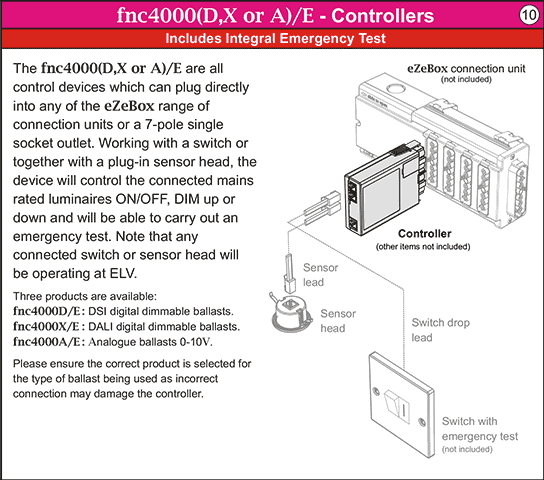 fnc4000(D,X or A)/E - Controllers

10

Includes Integral Emergency Test

The fnc4000(D,X or A)/E are all control devices which can plug directly into any of the eZeBox range of connection units or a 7-pole single socket outlet. Working with a switch or together with a plug-in sensor head, the device will control the connected mains rated luminaires ON/OFF, DIM up or down and will be able to carry out an emergency test. Note that any connected switch or sensor head will be operating at ELV.

Three products are available:
fnc4000D/E: DSI digital dimmable ballasts.
fnc4000X/E: DALI digital dimmable ballasts.
fnc4000A/E: Analogue ballasts 0-10V.

Please ensure the correct product is selected for the type of ballast being used as incorrect connection may damage the controller.

eZeBox connection unit
(not included)

Controller
(other items not included)

Sensor lead

Sensor head

Switch drop lead

Switch with emergency test
(not included)