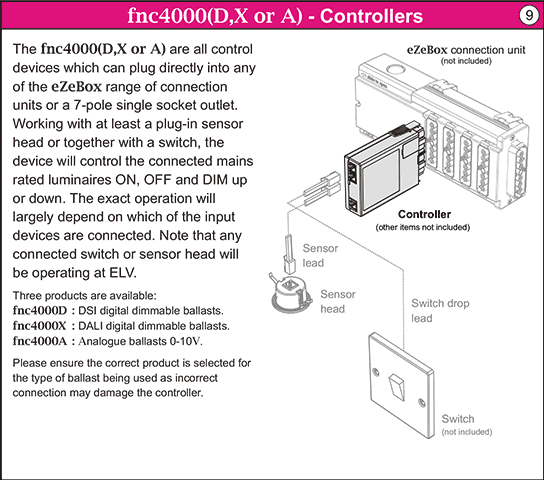 fnc4000(D,X or A) - Controllers

9

The fnc4000(D,X or A) are all control devices which can plug directly into any of the eZeBox range of connection units or a 7-pole single socket outlet. Working with at least a plug-in sensor head or together with a switch, the device will control the connected mains rated luminaires ON, OFF and DIM up or down. The exact operation will largely depend on which of the input devices are connected. Note that any connected switch or sensor head will be operating at ELV.

Three products are available:
fnc4000D : DSI digital dimmable ballasts.
fnc4000X : DALI digital dimmable ballasts.
fnc4000A : Analogue ballasts 0-10V.

Please ensure the correct product is selected for the type of ballast being used as incorrect connection may damage the controller.

eZeBox connection unit
(not included)

Controller
(other items not included)

Sensor lead

Sensor head

Switch drop lead

Switch
(not included)