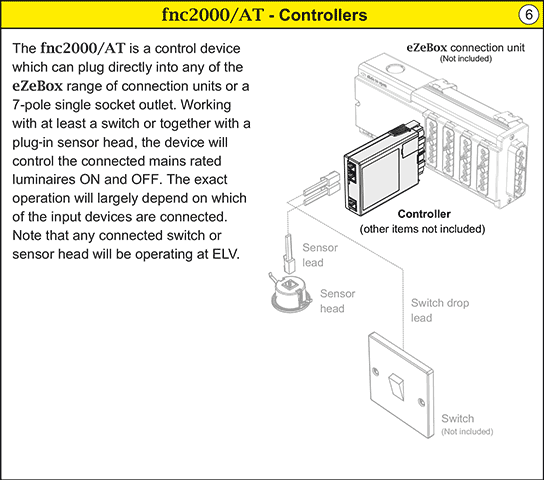 fnc2000/AT - Controllers

6

The fnc2000/AT is a control device which can plug directly into any of the eZeBox range of connection units or a 7-pole single socket outlet. Working with at least a switch or together with a plug-in sensor head, the device will control the connected mains rated luminaires ON and OFF. The exact operation will largely depend on which of the input devices are connected. Note that any connected switch or sensor head will be operating at ELV.

eZeBox connection unit
(Not included)

Controller
(other items not included)

Sensor lead

Sensor head

Switch drop lead

Switch
(Not included)